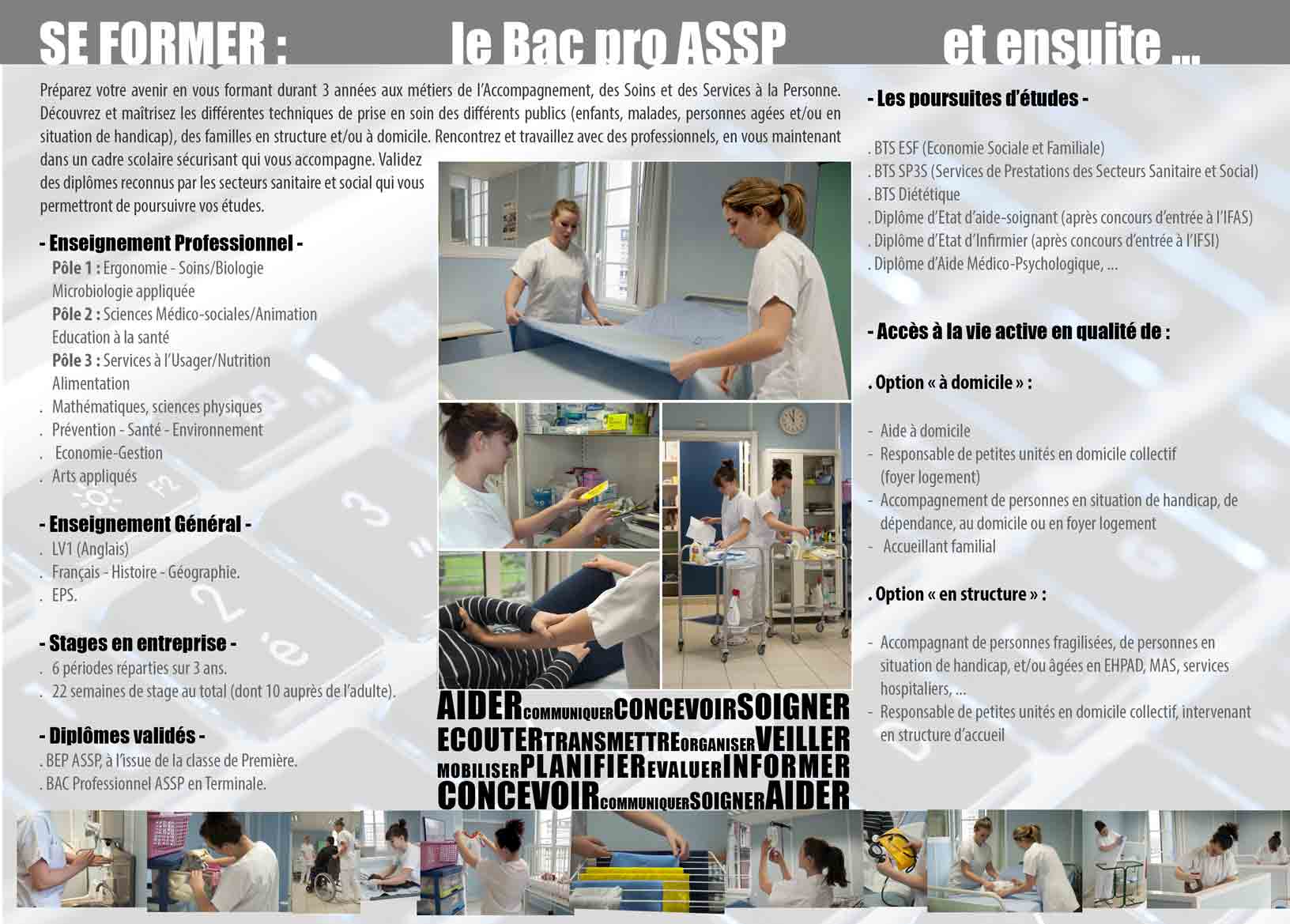 SE FORMER : le Bac pro ASSP et ensuite ...

Préparez votre avenir en vous formant durant 3 années aux métiers de l'Accompagnement, des Soins et des Services à la Personne. Découvrez et maîtrisez les différentes techniques de prise en soin des différents publics (enfants, malades, personnes agées et/ou en situation de handicap), des familles en structure et/ou à domicile. Rencontrez et travaillez avec des professionnels, en vous maintenant dans un cadre scolaire sécurisant qui vous accompagne. Validez des diplômes reconnus par les secteurs sanitaire et social qui vous permettront de poursuivre vos études.

- Enseignement Professionnel -
Pôle 1 : Ergonomie - Soins/Biologie Microbiologie appliquée
Pôle 2 : Sciences Médico-sociales/Animation Education à la santé
Pôle 3 : Services à l'Usager/Nutrition Alimentation
. Mathématiques, sciences physiques
. Prévention - Santé - Environnement
. Economie-Gestion
. Arts appliqués

- Enseignement Général -
. LV1 (Anglais)
. Français - Histoire - Géographie.
. EPS.

- Stages en entreprise -
. 6 périodes réparties sur 3 ans.
. 22 semaines de stage au total (dont 10 auprès de l'adulte).

- Diplômes validés -
. BEP ASSP, à l'issue de la classe de Première.
. BAC Professionnel ASSP en Terminale.

AIDER COMMUNIQUER CONCEVOIR SOIGNER
ECOUTER TRANSMETTRE ORGANISER VEILLER
MOBILISER PLANIFIER EVALUER INFORMER
CONCEVOIR COMMUNIQUER SOIGNER AIDER

- Les poursuites d'études -

. BTS ESF (Economie Sociale et Familiale)
. BTS SP3S (Services de Prestations des Secteurs Sanitaire et Social)
. BTS Diététique
. Diplôme d'Etat d'aide-soignant (après concours d'entrée à l'IFAS)
. Diplôme d'Etat d'Infirmier (après concours d'entrée à l'IFSI)
. Diplôme d'Aide Médico-Psychologique, ...

- Accès à la vie active en qualité de :

. Option « à domicile » :

- Aide à domicile
- Responsable de petites unités en domicile collectif (foyer logement)
- Accompagnement de personnes en situation de handicap, de dépendance, au domicile ou en foyer logement
- Accueillant familial

. Option « en structure » :

- Accompagnant de personnes fragilisées, de personnes en situation de handicap, et/ou âgées en EHPAD, MAS, services hospitaliers, ...
- Responsable de petites unités en domicile collectif, intervenant en structure d'accueil